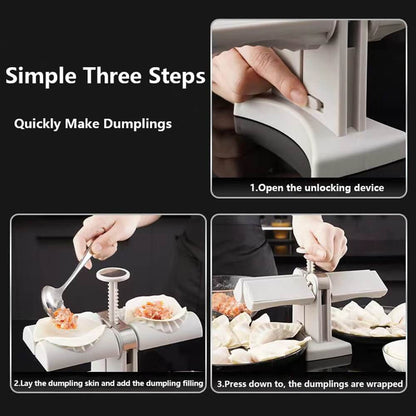 Simple Three Steps

Quickly Make Dumplings

1.Open the unlocking device

2.Lay the dumpling skin and add the dumpling filling

3.Press down to, the dumplings are wrapped