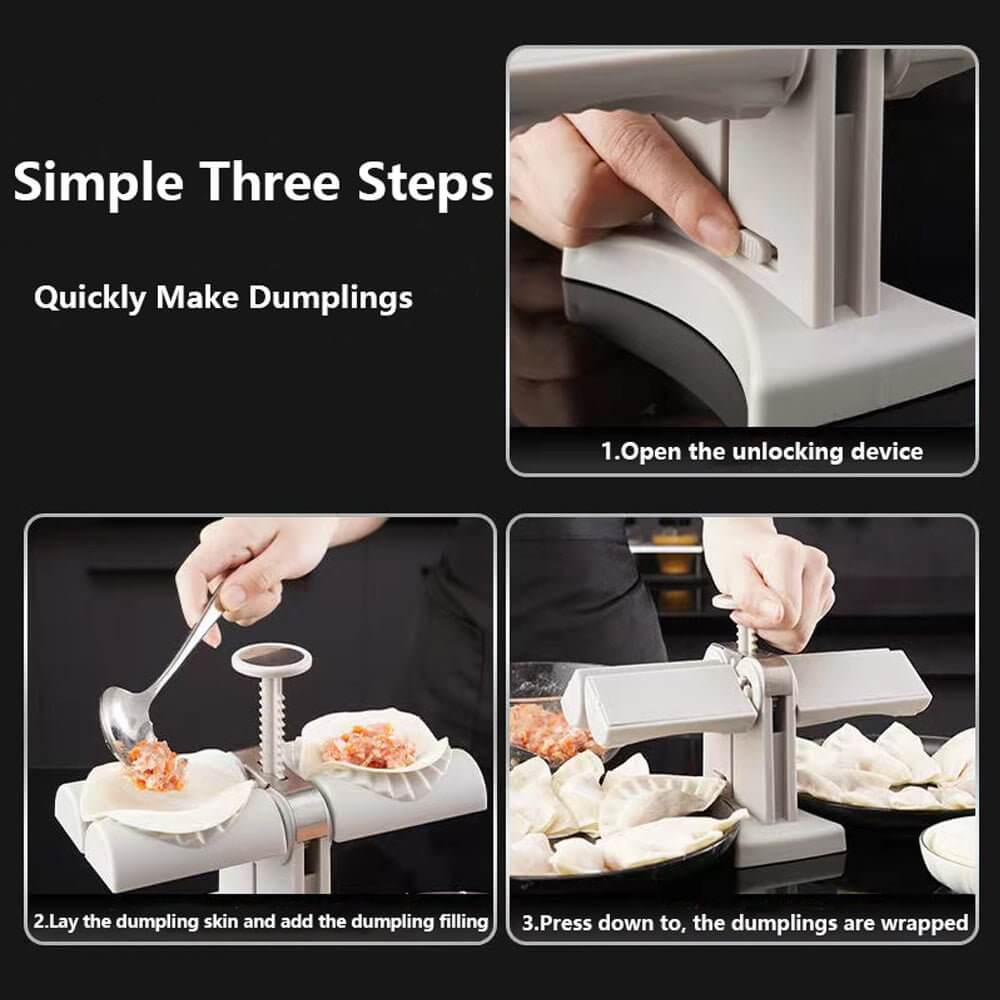 Simple Three Steps

Quickly Make Dumplings

1.Open the unlocking device

2.Lay the dumpling skin and add the dumpling filling

3.Press down to, the dumplings are wrapped